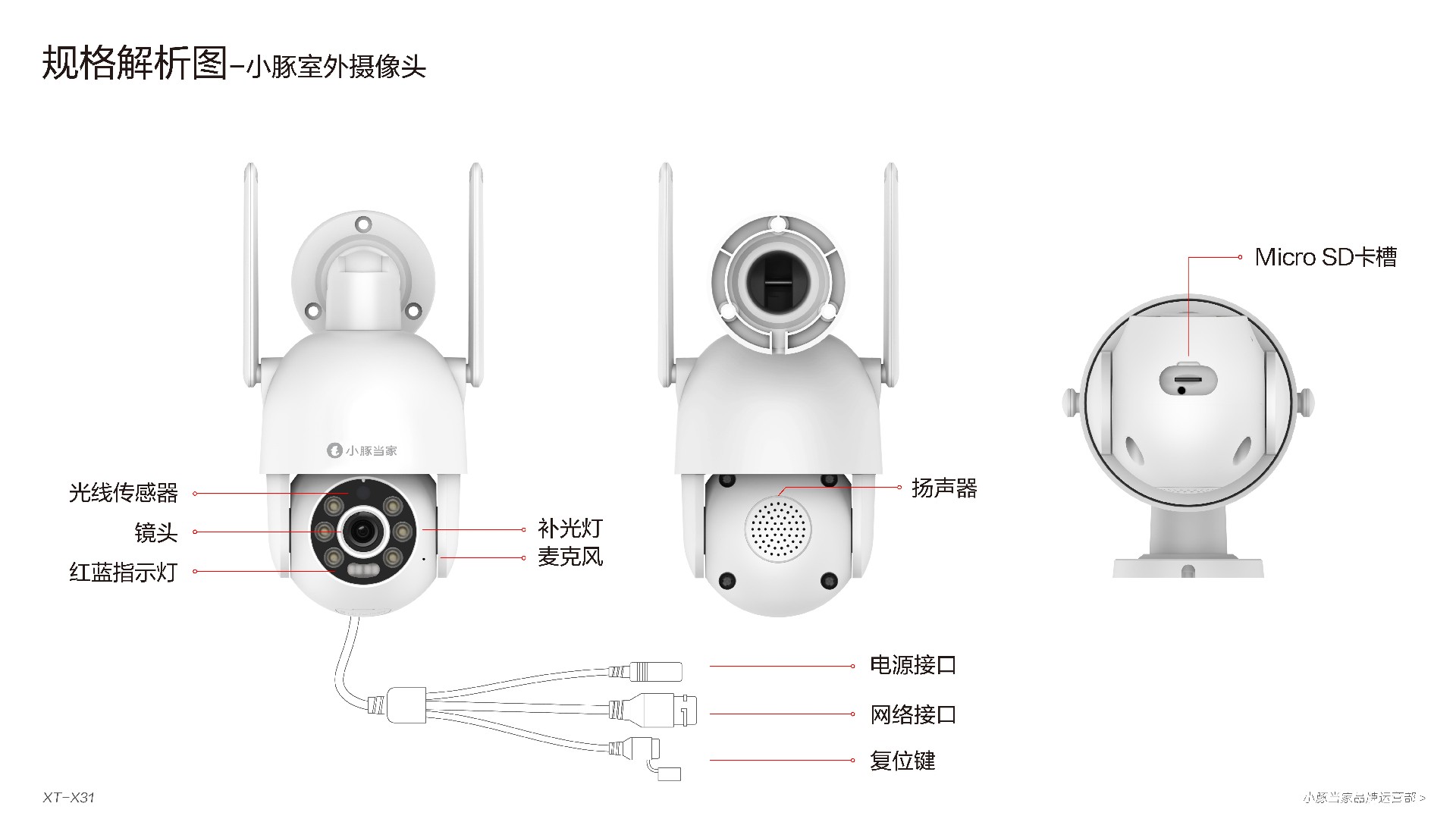 规格解析图-小豚室外摄像头

小豚当家

光线传感器
镜头
红蓝指示灯
补光灯
麦克风

扬声器

Micro SD卡槽

电源接口
网络接口
复位键

XT-X31

小豚当家品牌运营部 >