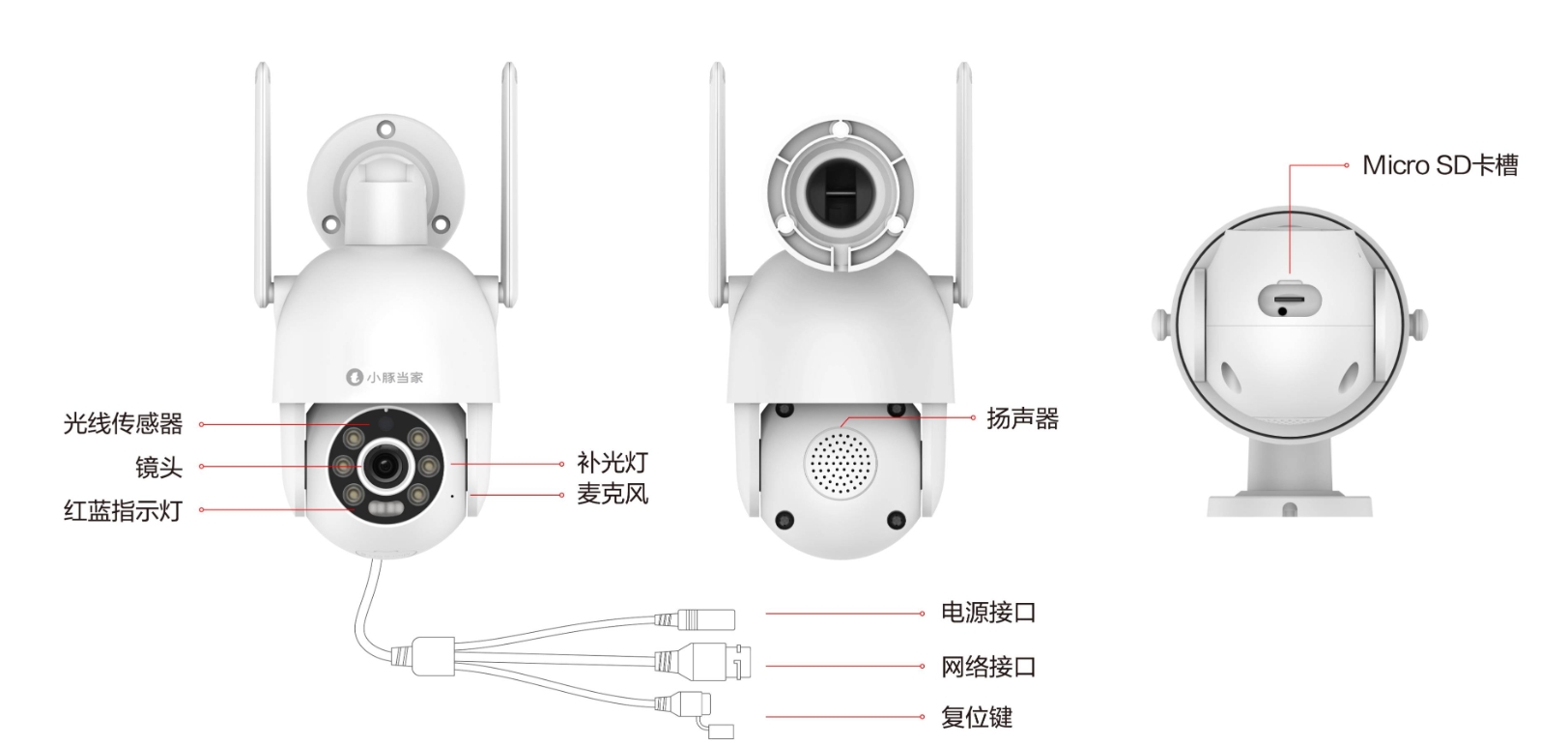 小豚当家

光线传感器
镜头
红蓝指示灯

补光灯
麦克风

扬声器

Micro SD卡槽

电源接口
网络接口
复位键