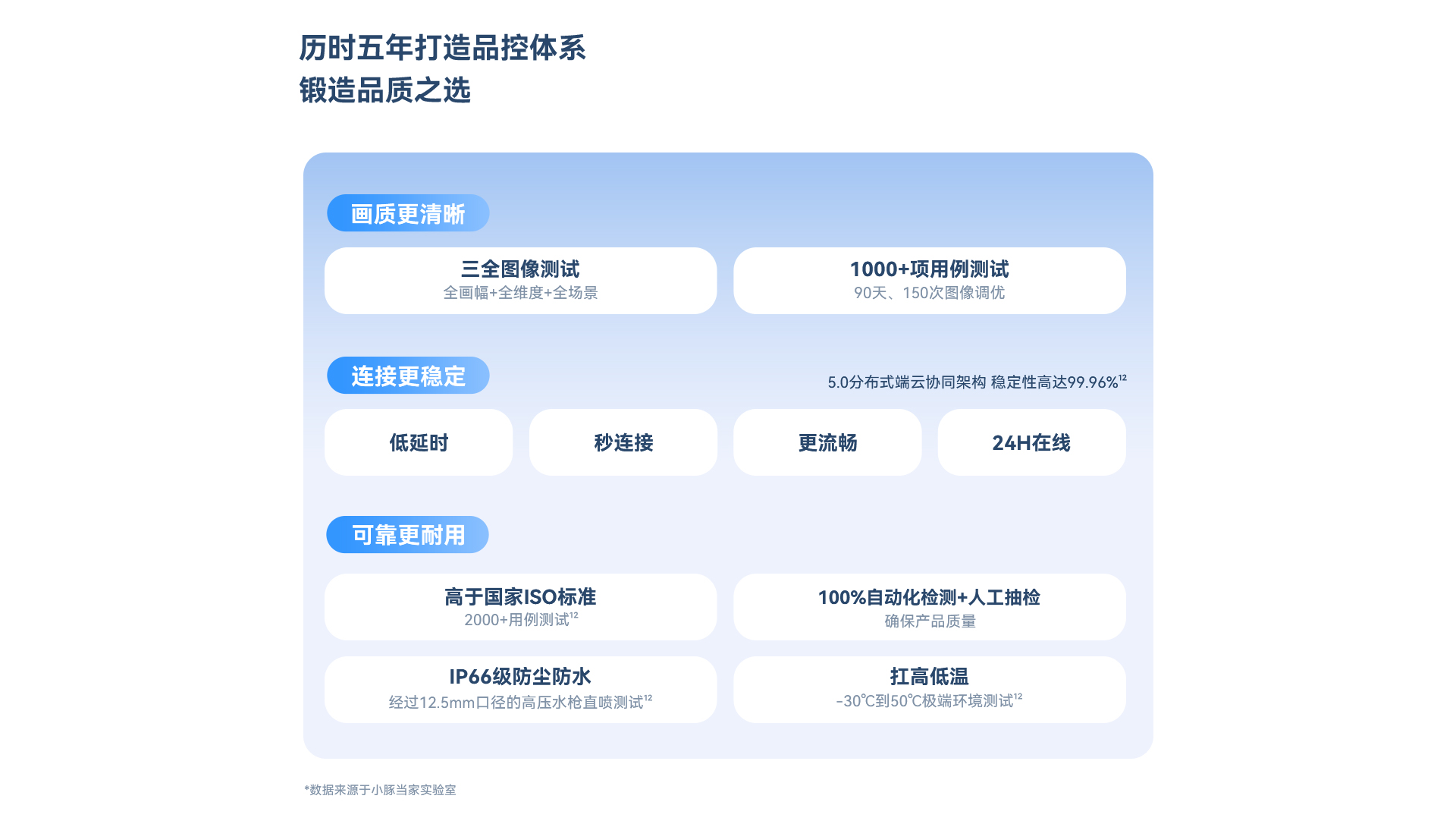 历时五年打造品控体系
锻造品质之选

画质更清晰

三全图像测试
全画幅+全维度+全场景

1000+项用例测试
90天、150次图像调优

连接更稳定

5.0分布式端云协同架构 稳定性高达99.96%$^{12}$

低延时

秒连接

更流畅

24H在线

可靠更耐用

高于国家ISO标准
2000+用例测试$^{12}$

100%自动化检测+人工抽检
确保产品质量

IP66级防尘防水
经过12.5mm口径的高压水枪直喷测试$^{12}$

扛高低温
-30℃到50℃极端环境测试$^{12}$

*数据来源于小豚当家实验室